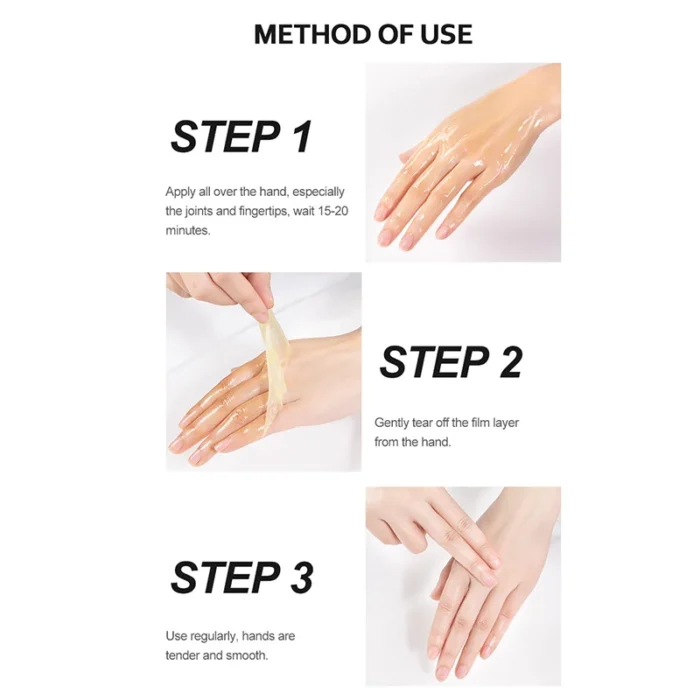 METHOD OF USE

STEP 1

Apply all over the hand, especially the joints and fingertips, wait 15-20 minutes.

STEP 2

Gently tear off the film layer from the hand.

STEP 3

Use regularly, hands are tender and smooth.