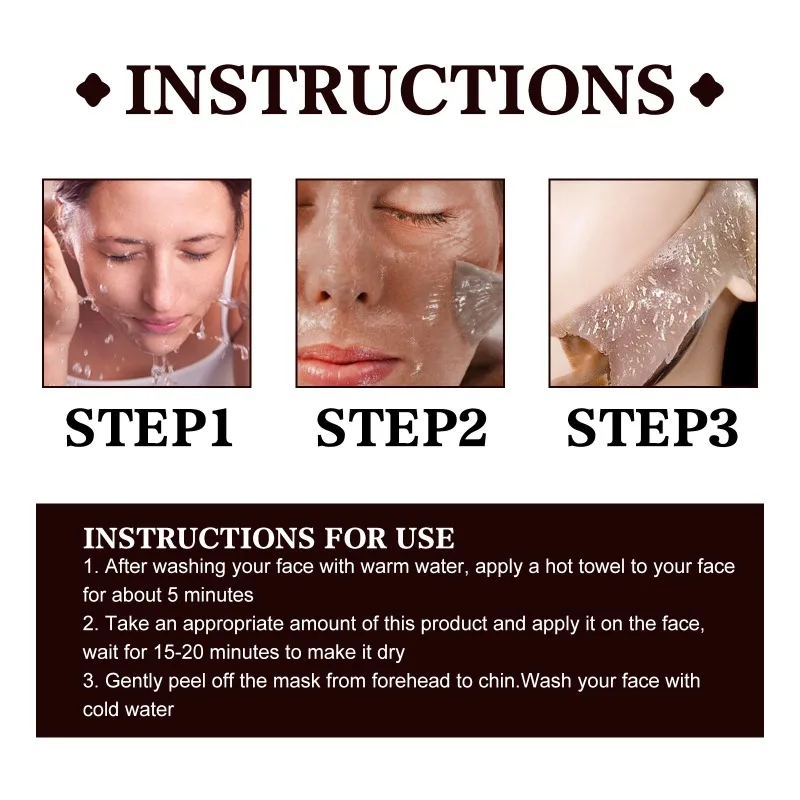 INSTRUCTIONS

STEP1

STEP2

STEP3

INSTRUCTIONS FOR USE
1. After washing your face with warm water, apply a hot towel to your face for about 5 minutes
2. Take an appropriate amount of this product and apply it on the face, wait for 15-20 minutes to make it dry
3. Gently peel off the mask from forehead to chin.Wash your face with cold water