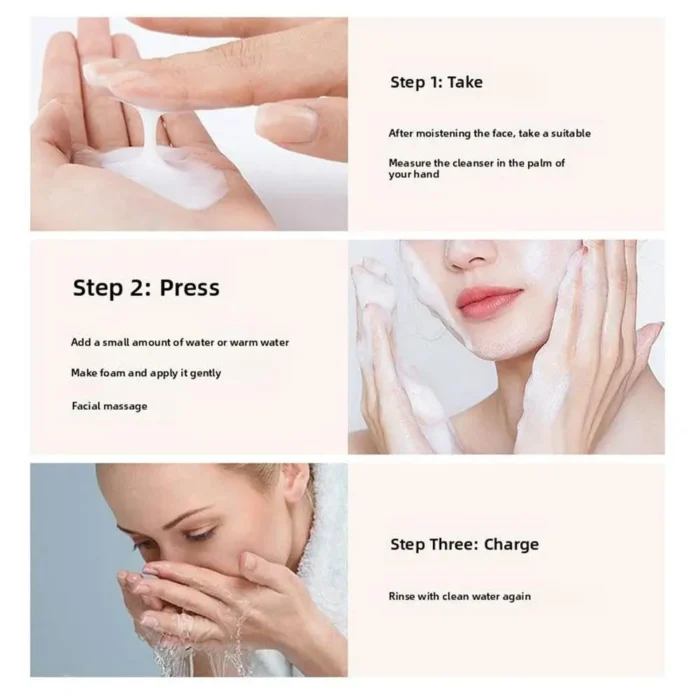 Step 1: Take

After moistening the face, take a suitable

Measure the cleanser in the palm of your hand

Step 2: Press

Add a small amount of water or warm water

Make foam and apply it gently

Facial massage

Step Three: Charge

Rinse with clean water again