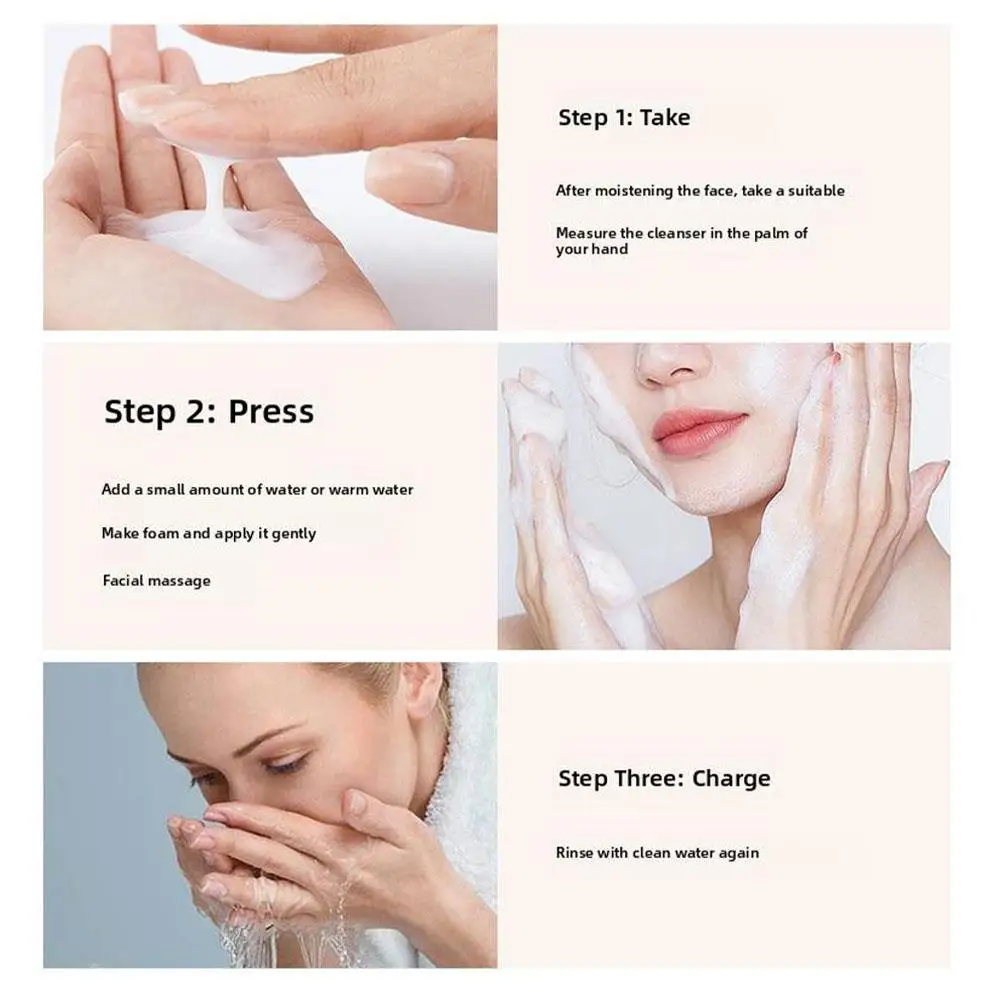 Step 1: Take

After moistening the face, take a suitable

Measure the cleanser in the palm of your hand

Step 2: Press

Add a small amount of water or warm water

Make foam and apply it gently

Facial massage

Step Three: Charge

Rinse with clean water again