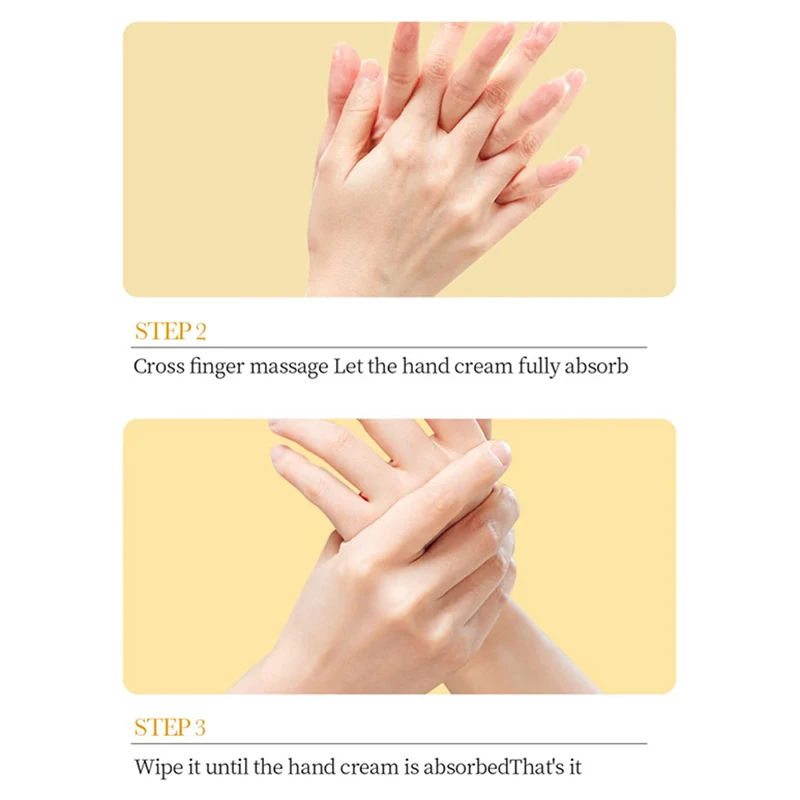 STEP 2

Cross finger massage Let the hand cream fully absorb

STEP 3

Wipe it until the hand cream is absorbedThat's it