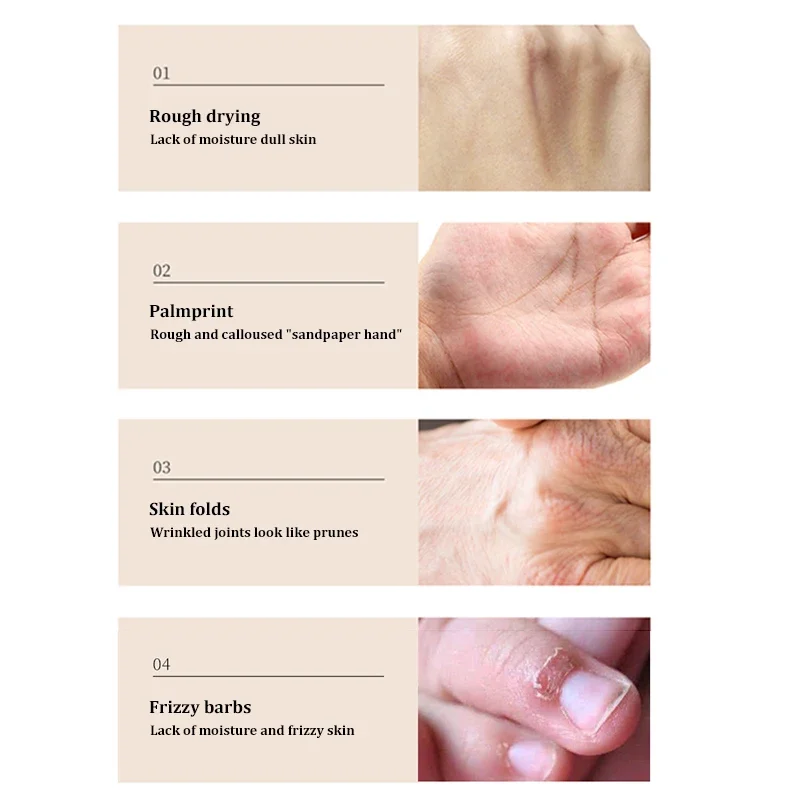 01

Rough drying

Lack of moisture dull skin

02

Palmprint

Rough and calloused "sandpaper hand"

03

Skin folds

Wrinkled joints look like prunes

04

Frizzy barbs

Lack of moisture and frizzy skin