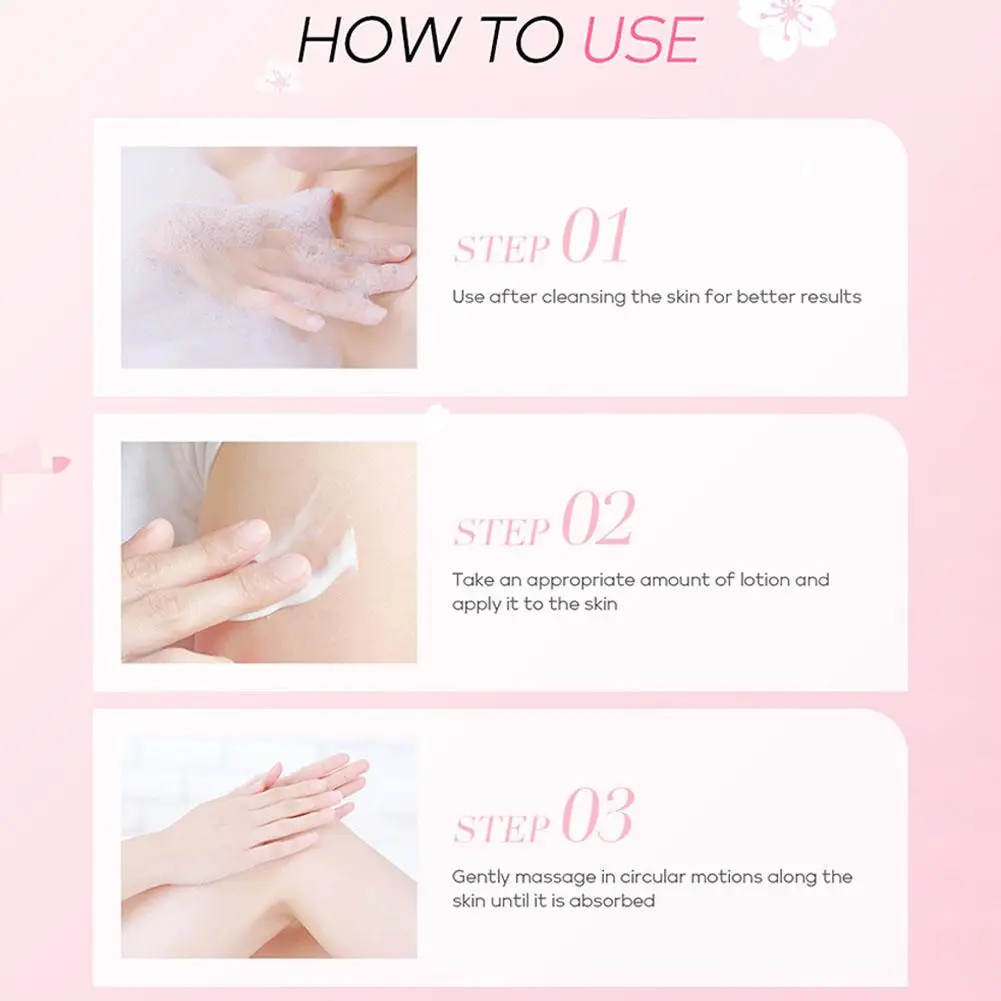 HOW TO USE

STEP 01

Use after cleansing the skin for better results

STEP 02

Take an appropriate amount of lotion and apply it to the skin

STEP 03

Gently massage in circular motions along the skin until it is absorbed